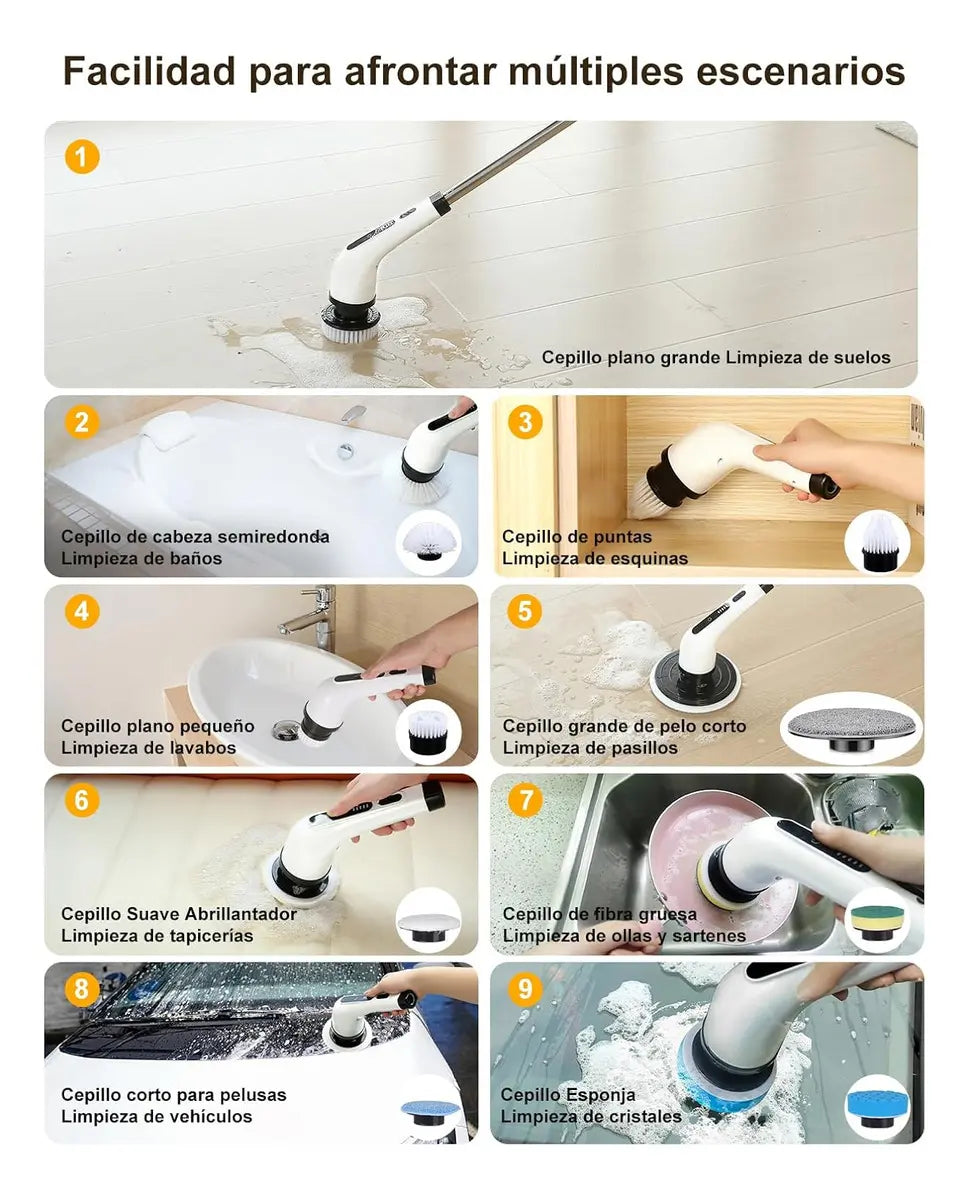 Facilidad para afrontar múltiples escenarios

1
Cepillo plano grande Limpieza de suelos

2
Cepillo de cabeza semiredonda
Limpieza de baños

3
Cepillo de puntas
Limpieza de esquinas

4
Cepillo plano pequeño
Limpieza de lavabos

5
Cepillo grande de pelo corto
Limpieza de pasillos

6
Cepillo Suave Abrillantador
Limpieza de tapicerías

7
Cepillo de fibra gruesa
Limpieza de ollas y sartenes

8
Cepillo corto para pelusas
Limpieza de vehículos

9
Cepillo Esponja
Limpieza de cristales